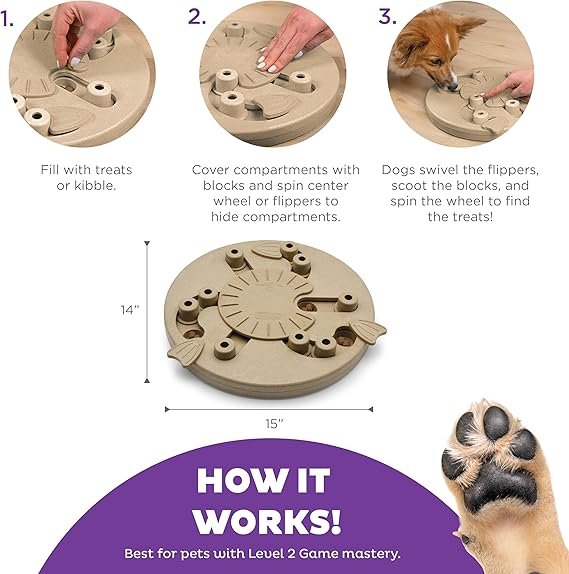 1.

Fill with treats or kibble.

2.

Cover compartments with blocks and spin center wheel or flippers to hide compartments.

3.

Dogs swivel the flippers, scoot the blocks, and spin the wheel to find the treats!

14"

15"

HOW IT WORKS!

Best for pets with Level 2 Game mastery.