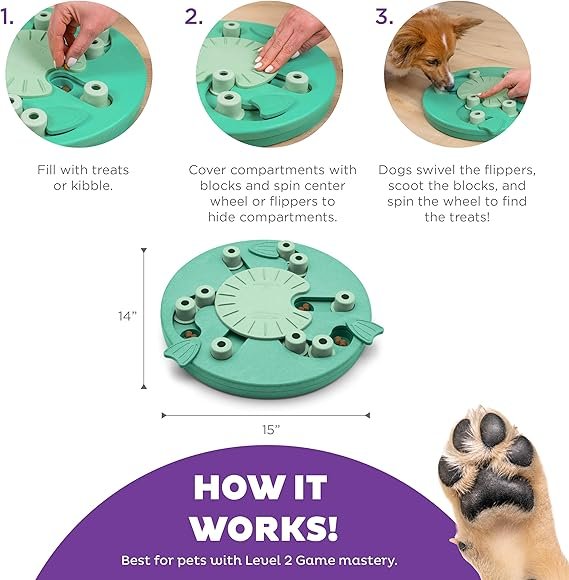 1.

Fill with treats or kibble.

2.

Cover compartments with blocks and spin center wheel or flippers to hide compartments.

3.

Dogs swivel the flippers, scoot the blocks, and spin the wheel to find the treats!

14"

15"

HOW IT WORKS!

Best for pets with Level 2 Game mastery.