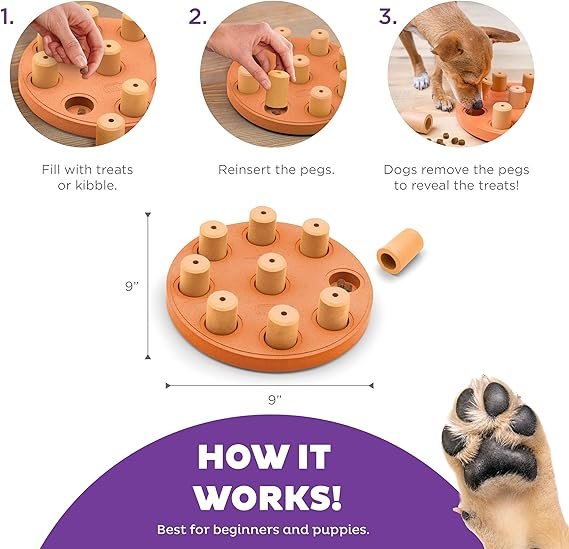 1.

Fill with treats or kibble.

2.

Reinsert the pegs.

3.

Dogs remove the pegs to reveal the treats!

9"

9"

HOW IT WORKS!

Best for beginners and puppies.