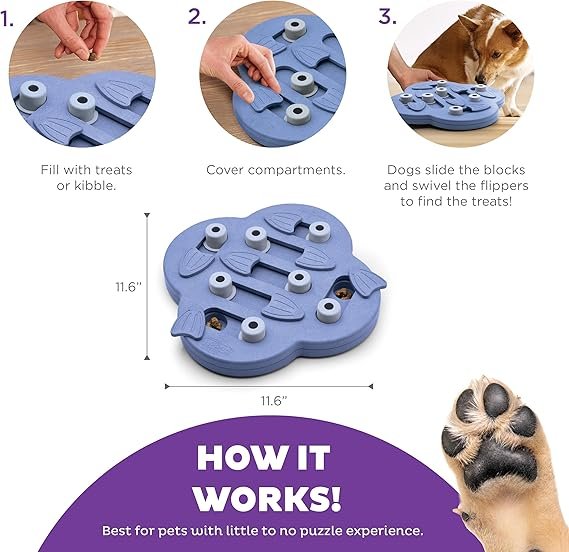 1.

Fill with treats or kibble.

2.

Cover compartments.

3.

Dogs slide the blocks and swivel the flippers to find the treats!

11.6"

11.6"

HOW IT WORKS!

Best for pets with little to no puzzle experience.