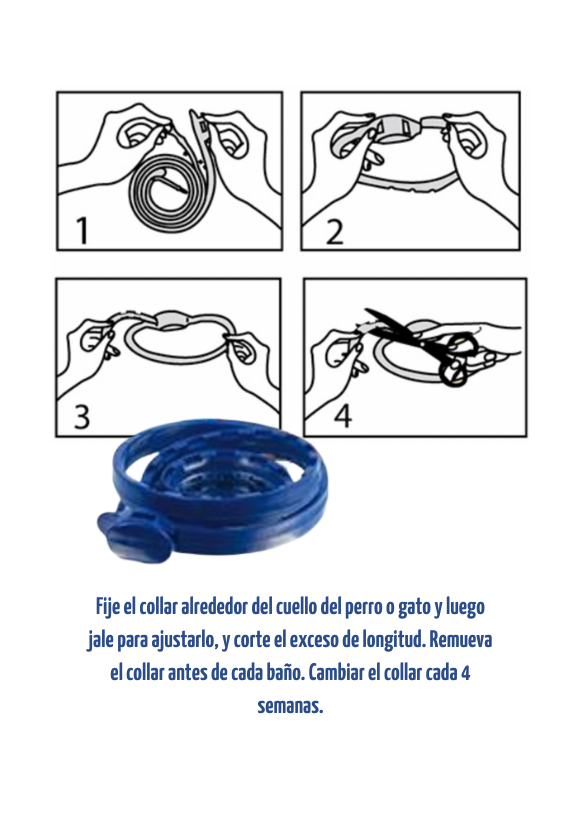 1

2

3

4

Fije el collar alrededor del cuello del perro o gato y luego jale para ajustarlo, y corte el exceso de longitud. Remueva el collar antes de cada baño. Cambiar el collar cada 4 semanas.